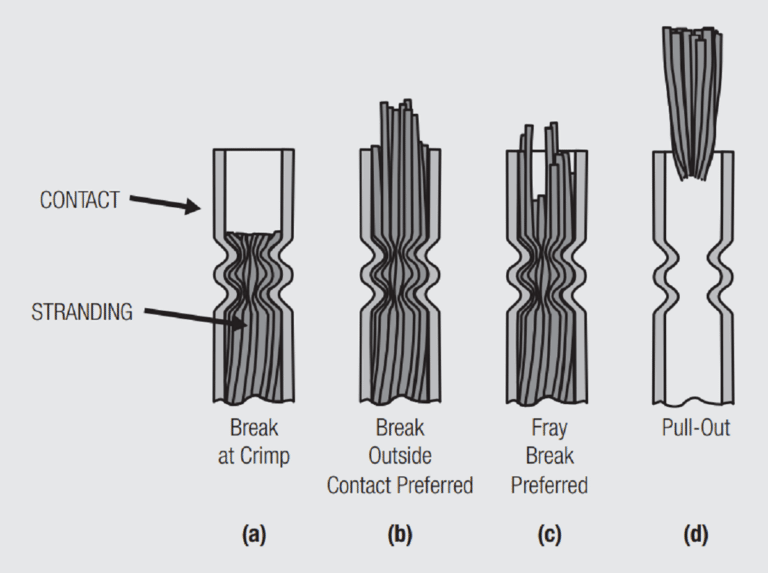 CONTACT

STRANDING

Break at Crimp

(a)

Break Outside Contact Preferred

(b)

Fray Break Preferred

(c)

Pull-Out

(d)