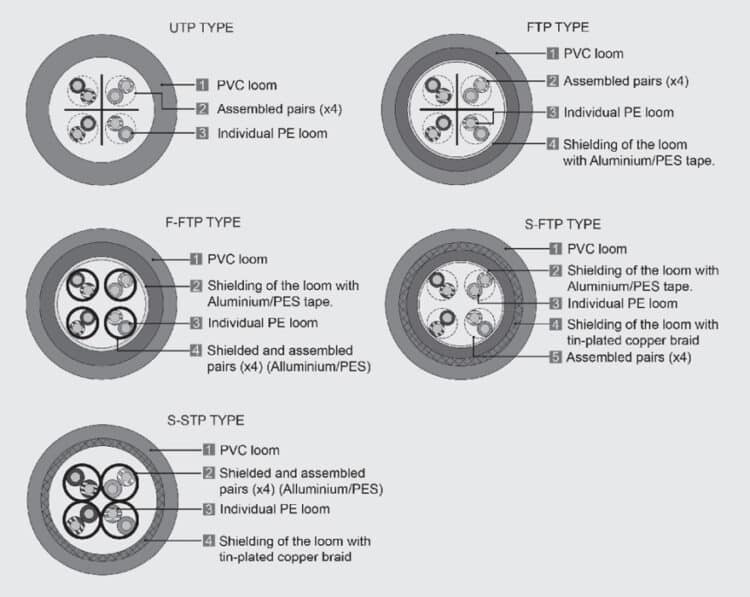 UTP TYPE

1 PVC loom
2 Assembled pairs (x4)
3 Individual PE loom

FTP TYPE

1 PVC loom
2 Assembled pairs (x4)
3 Individual PE loom
4 Shielding of the loom with Aluminium/PES tape.

F-FTP TYPE

1 PVC loom
2 Shielding of the loom with Aluminium/PES tape.
3 Individual PE loom
4 Shielded and assembled pairs (x4) (Alluminium/PES)

S-FTP TYPE

1 PVC loom
2 Shielding of the loom with Aluminium/PES tape.
3 Individual PE loom
4 Shielding of the loom with tin-plated copper braid
5 Assembled pairs (x4)

S-STP TYPE

1 PVC loom
2 Shielded and assembled pairs (x4) (Alluminium/PES)
3 Individual PE loom
4 Shielding of the loom with tin-plated copper braid