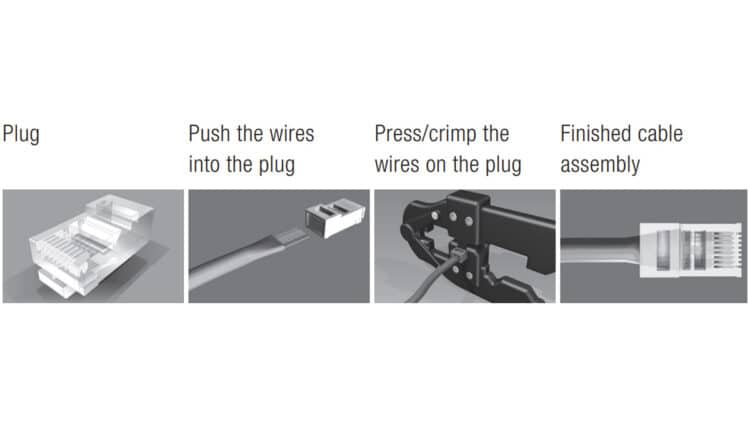 Plug

Push the wires into the plug

Press/crimp the wires on the plug

Finished cable assembly